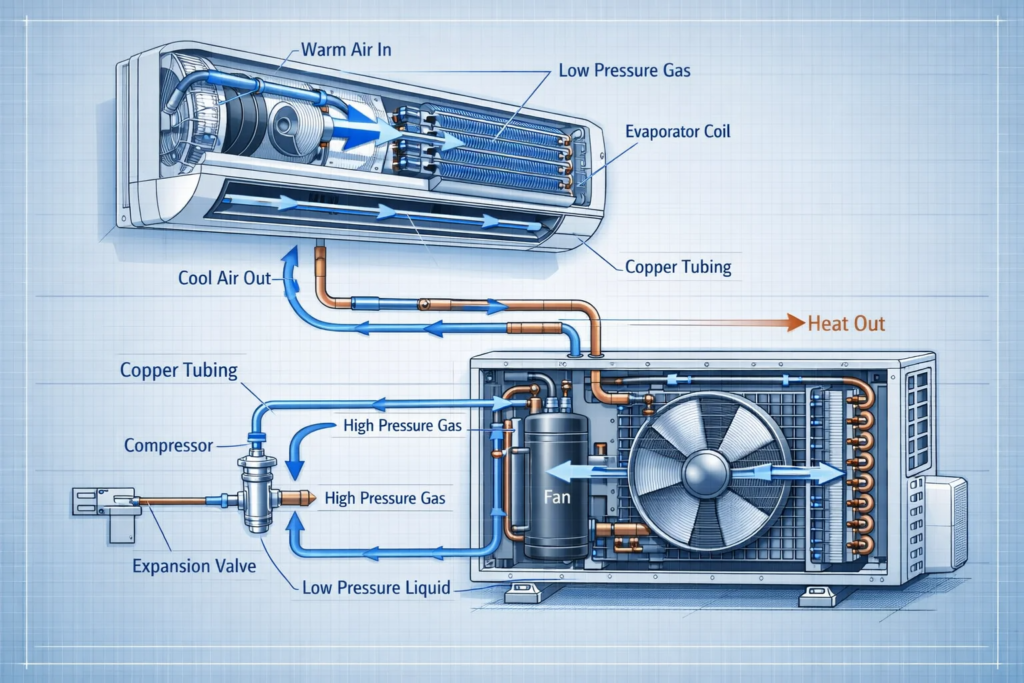 Warm Air In
Low Pressure Gas
Evaporator Coil
Copper Tubing
Cool Air Out
Heat Out
Copper Tubing
High Pressure Gas
Compressor
High Pressure Gas
Fan
Expansion Valve
Low Pressure Liquid